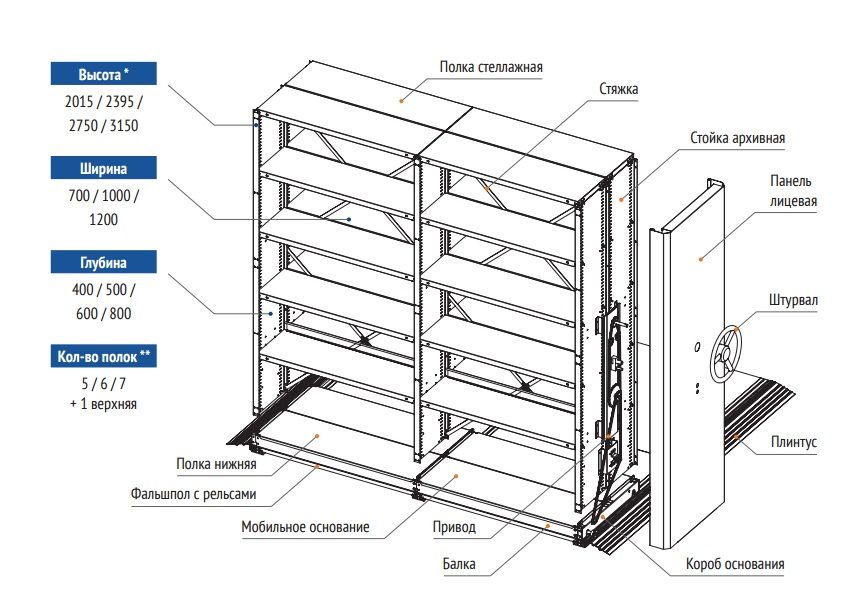 Высота *
2015 / 2395 / 2750 / 3150

Ширина
700 / 1000 / 1200

Глубина
400 / 500 / 600 / 800

Кол-во полок **
5 / 6 / 7
+ 1 верхняя

Полка стеллажная

Стяжка

Стойка архивная

Панель лицевая

Штурвал

Плинтус

Полка нижняя

Фальшпол с рельсами

Мобильное основание

Привод

Балка

Короб основания